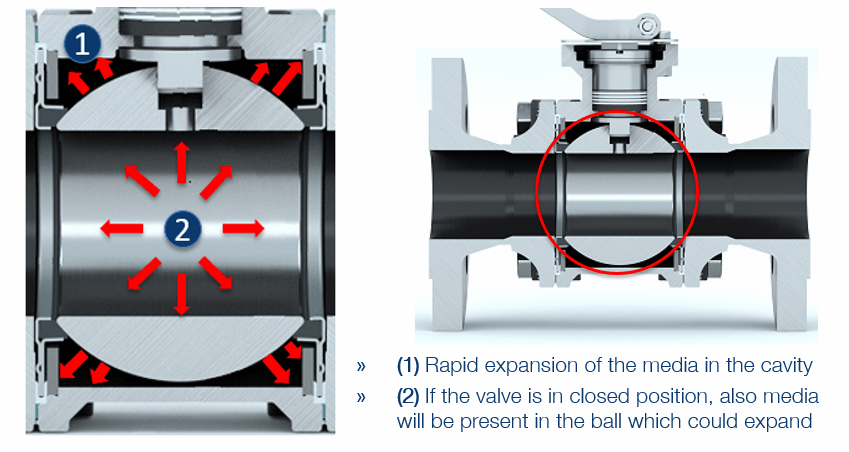 1

2

» (1) Rapid expansion of the media in the cavity

» (2) If the valve is in closed position, also media will be present in the ball which could expand